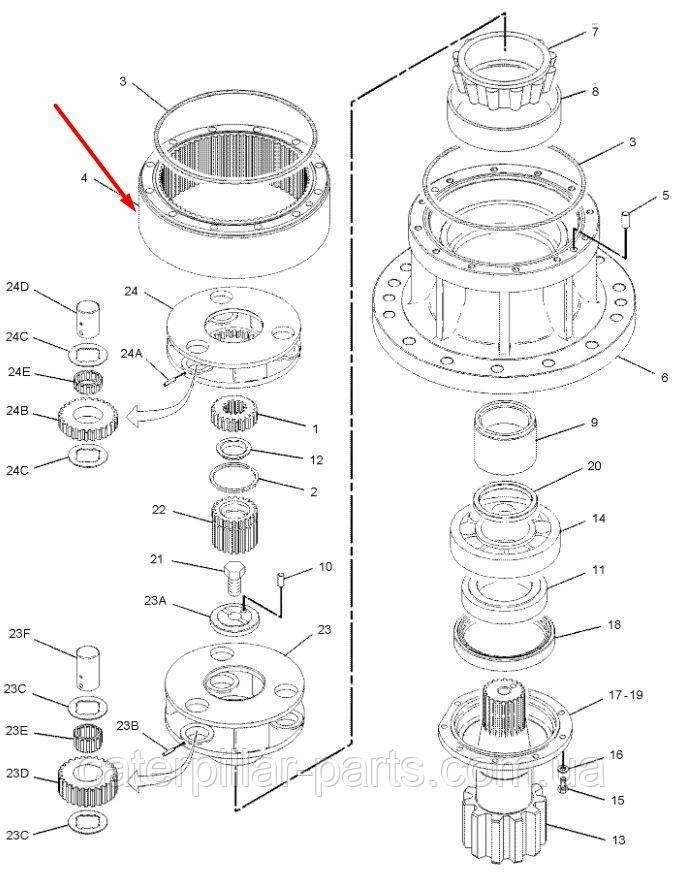 3
4
24D
24
24C
24A
24E
24B
24C
1
12
2
22
21
10
23A
23F
23
23C
23E
23B
23D
23C
7
8
3
5
6
9
20
14
11
18
17 - 19
16
15
13
caterpillar-parts.com.ua