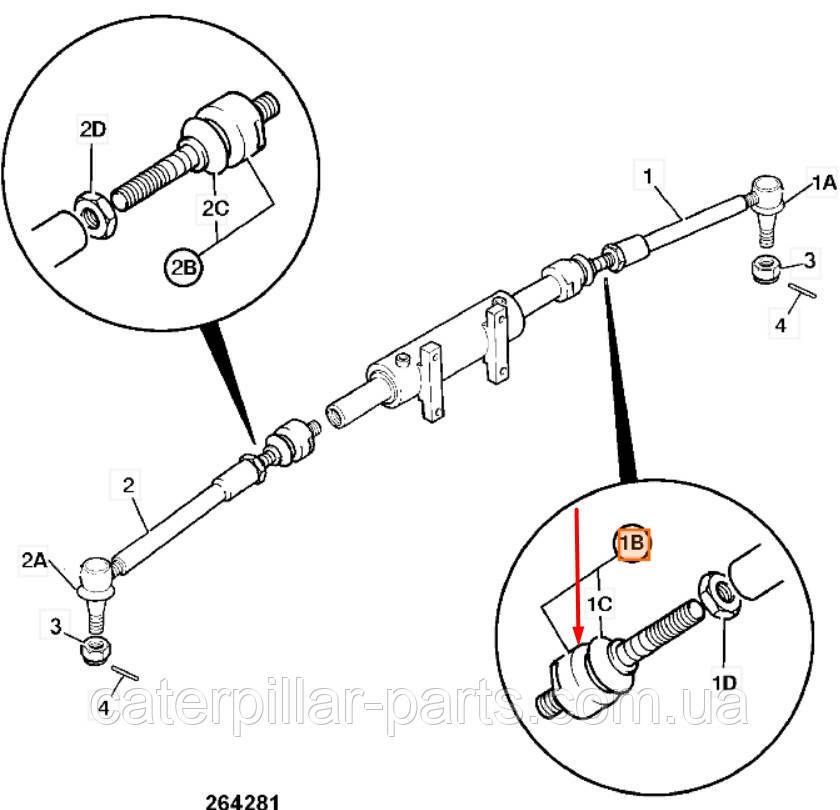 2D
2C
2B
1
1A
3
4
2
2A
3
4
1B
1C
1D
caterpillar-parts.com.ua
264281