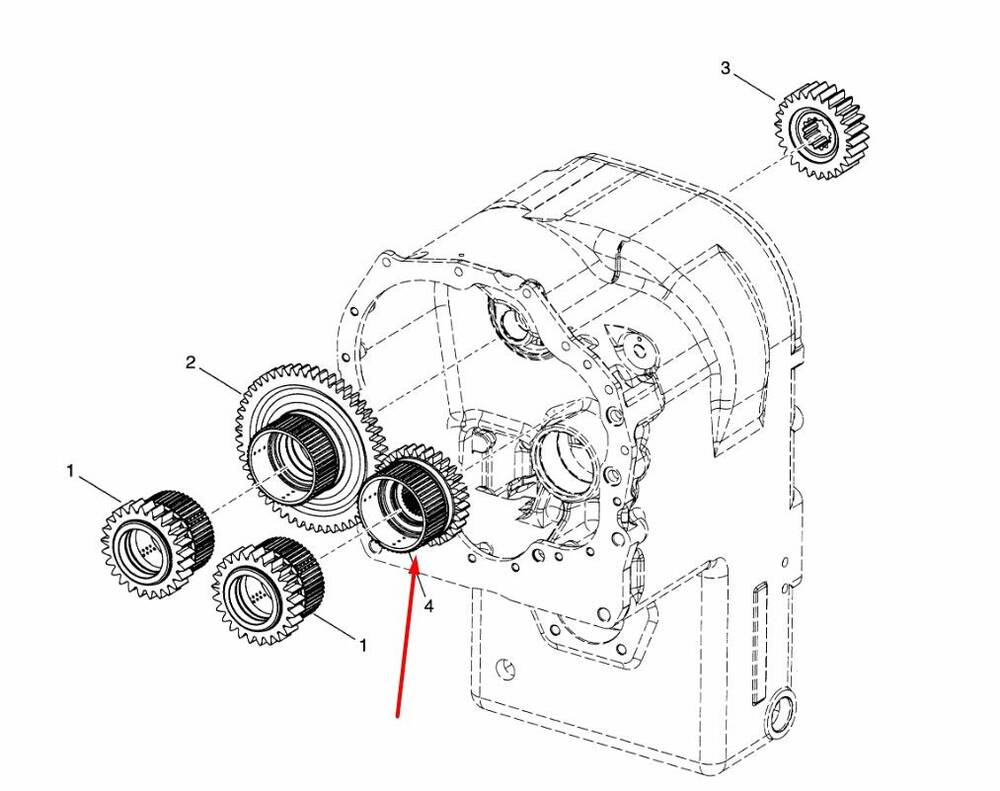 3

2

1

4

1