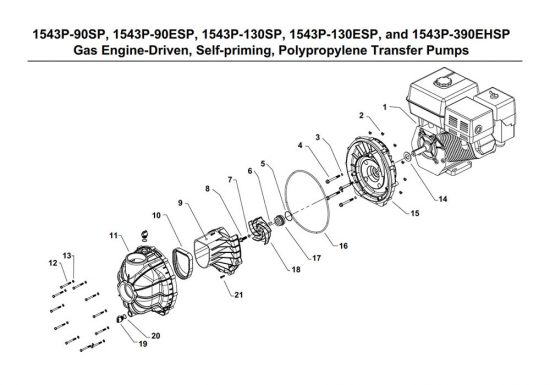 1543P-90SP, 1543P-90ESP, 1543P-130SP, 1543P-130ESP, and 1543P-390EHSP
Gas Engine-Driven, Self-priming, Polypropylene Transfer Pumps

1
2
3
4
5
6
7
8
9
10
11
12
13
14
15
16
17
18
19
20
21