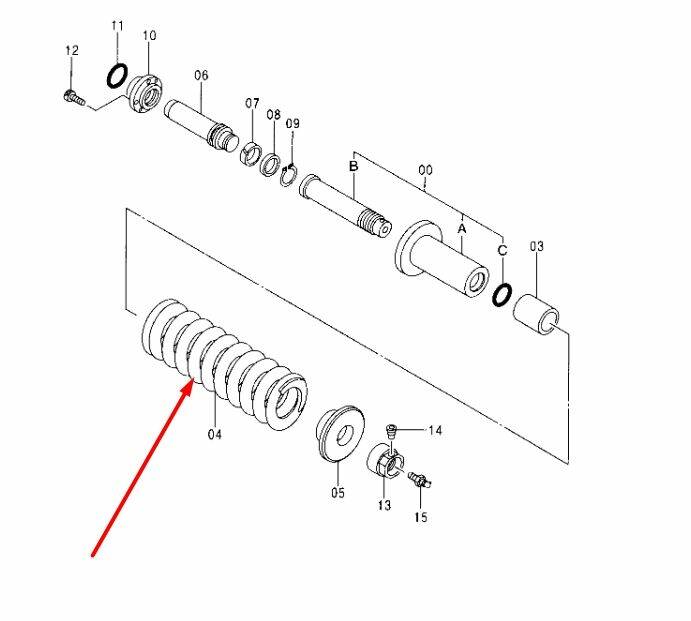 11
10
12
06
07
08
09
B
00
A
C
03
04
05
14
13
15