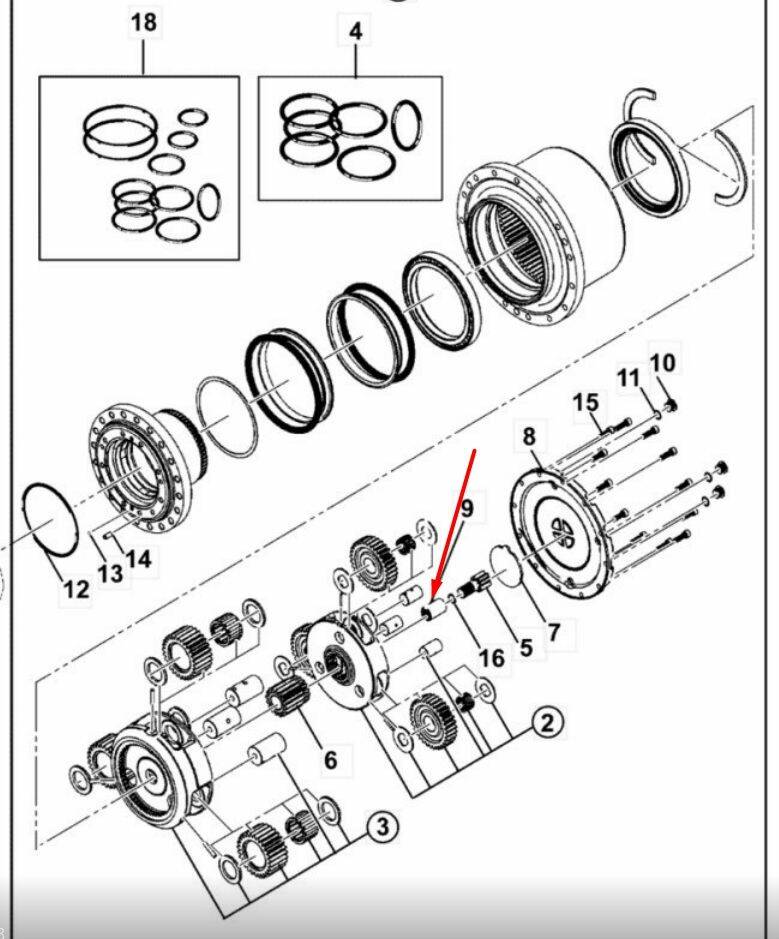 18
4
10
11
15
8
9
12
13
14
16
5
7
6
2
3