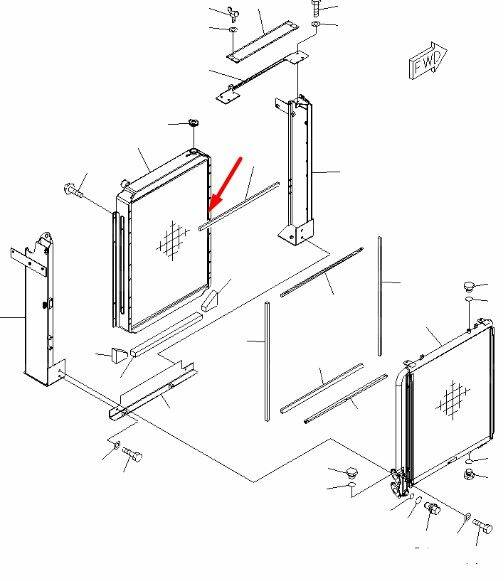 FWD