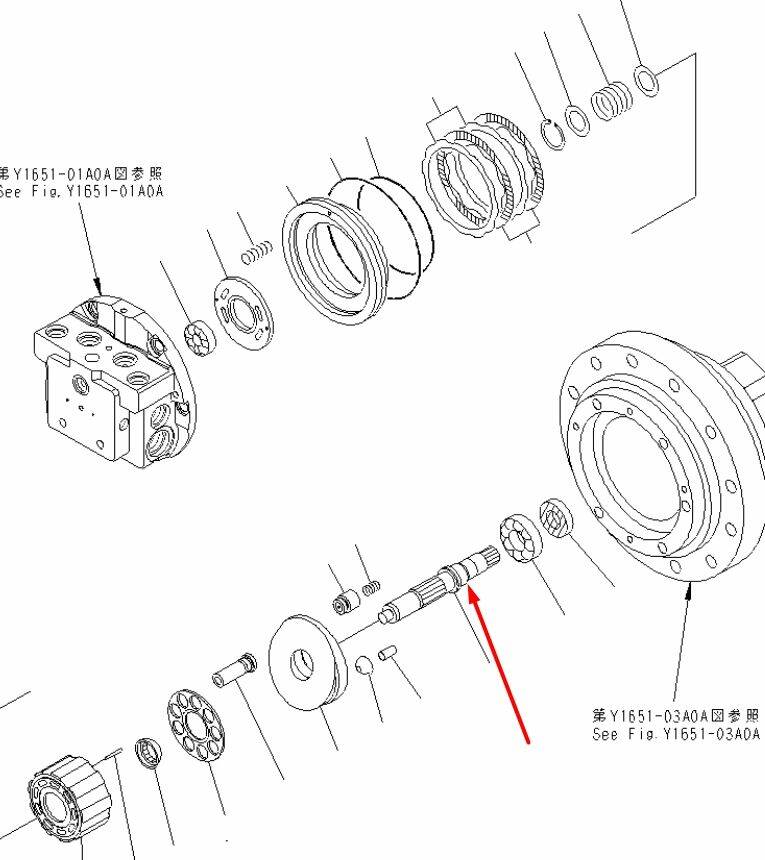 第Y1651-01A0A図参照
See Fig.Y1651-01A0A

第Y1651-03A0A図参照
See Fig.Y1651-03A0A