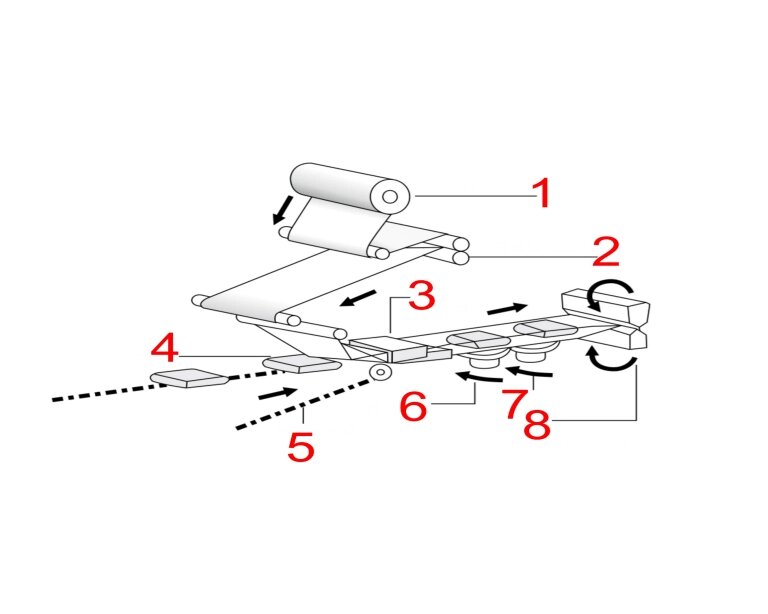 1
2
3
4
5
6
7
8