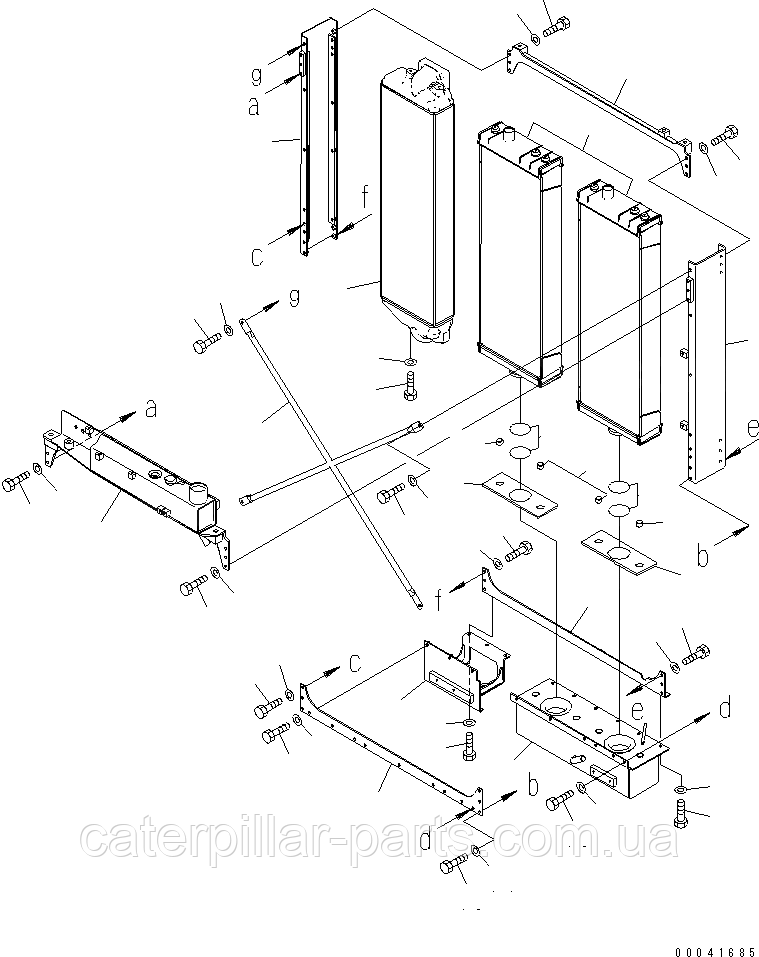 g
a
f
c
g
a
e
b
f
c
e
d
b
d
caterpillar-parts.com.ua
00041685