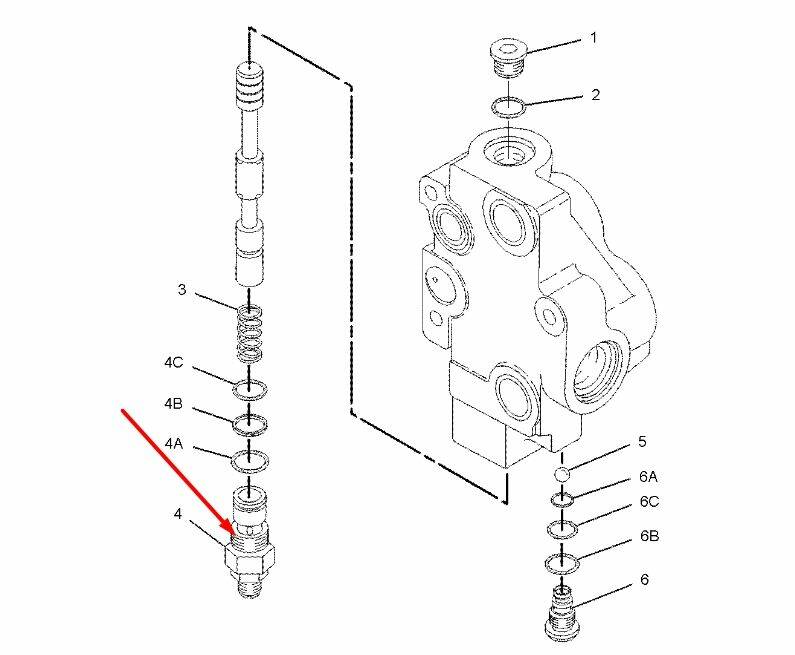 1
2
3
4C
4B
4A
4
5
6A
6C
6B
6