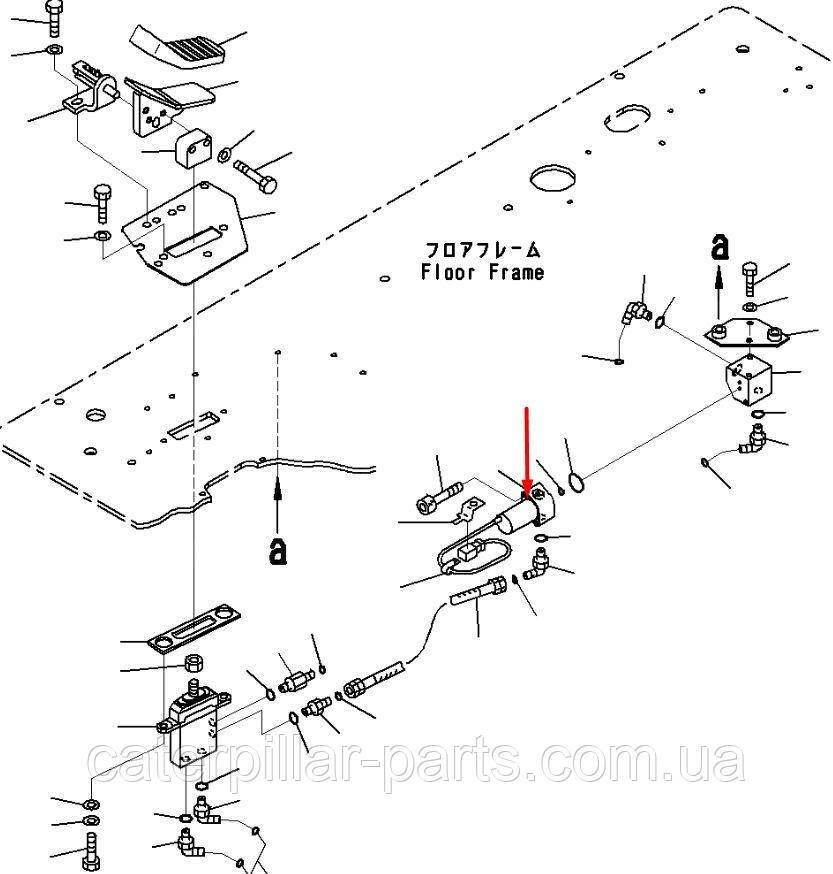 フロアフレーム
Floor Frame

a

a

caterpillar-parts.com.ua