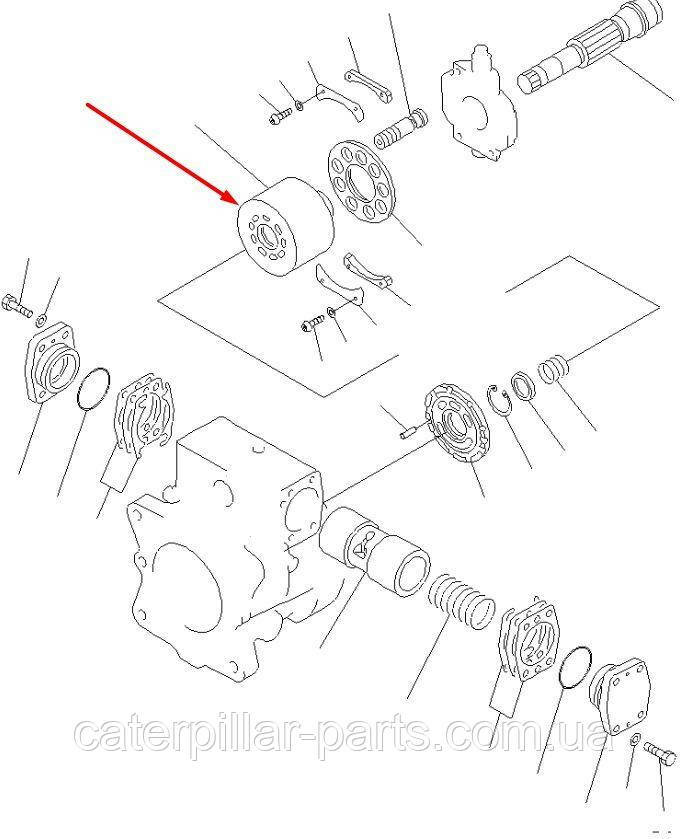 caterpillar-parts.com.ua