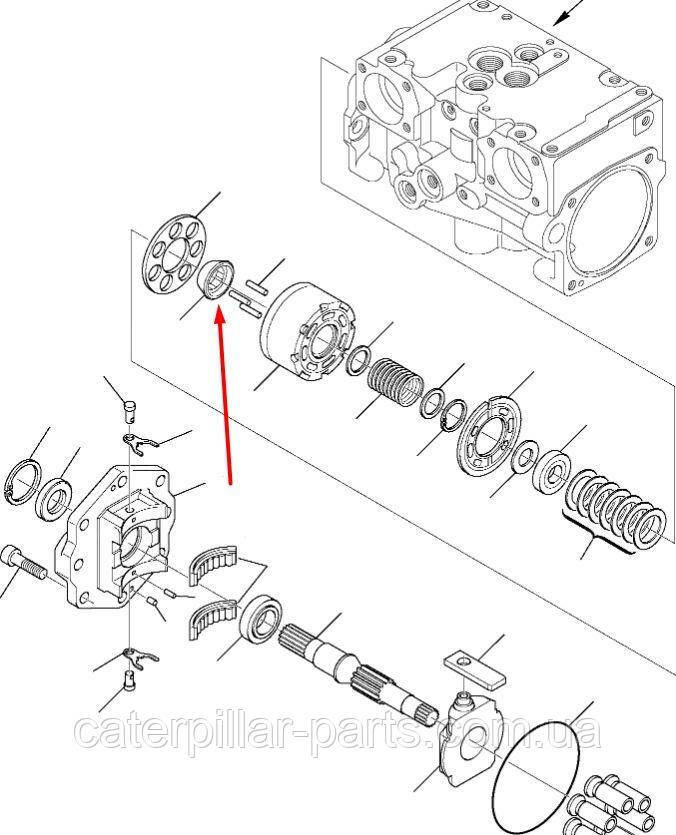 caterpillar-parts.com.ua