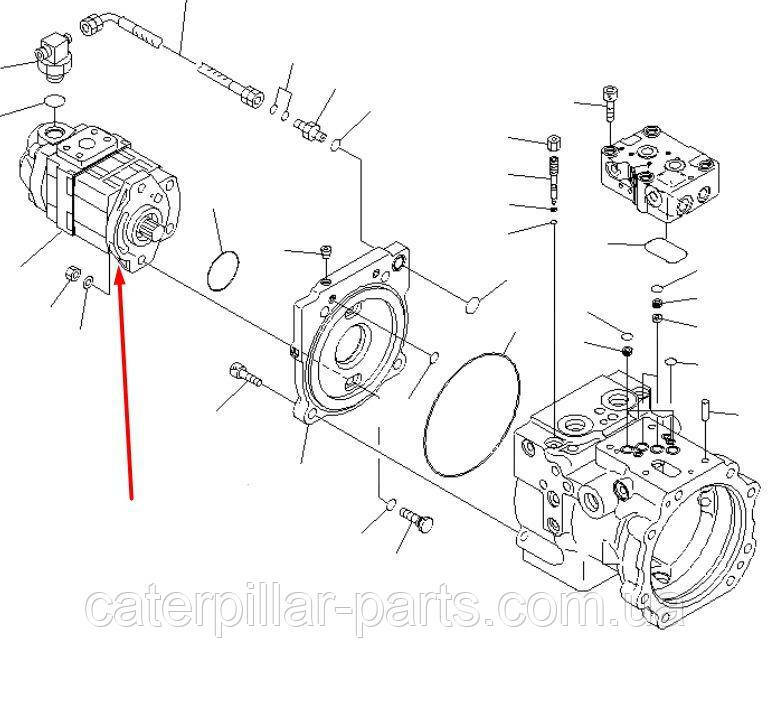 caterpillar-parts.com.ua