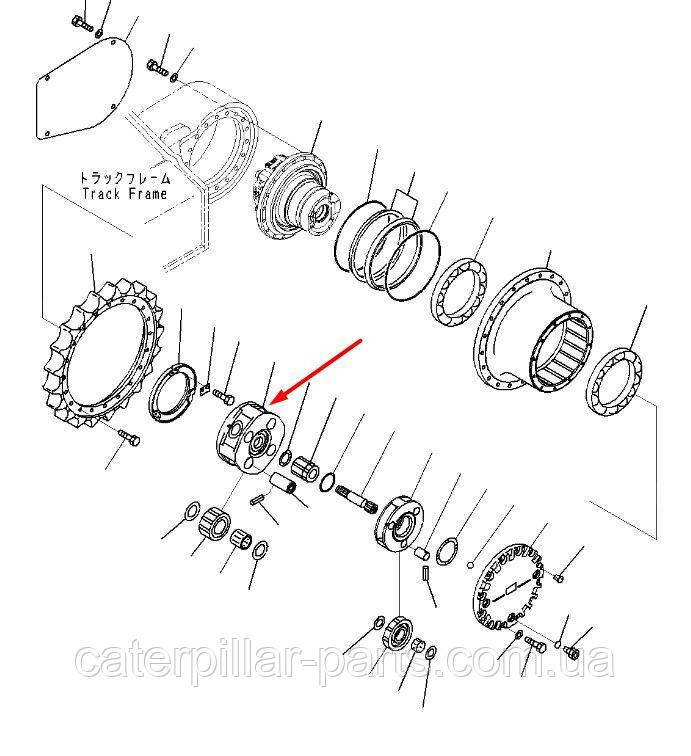 トラックフレーム
Track Frame

caterpillar-parts.com.ua