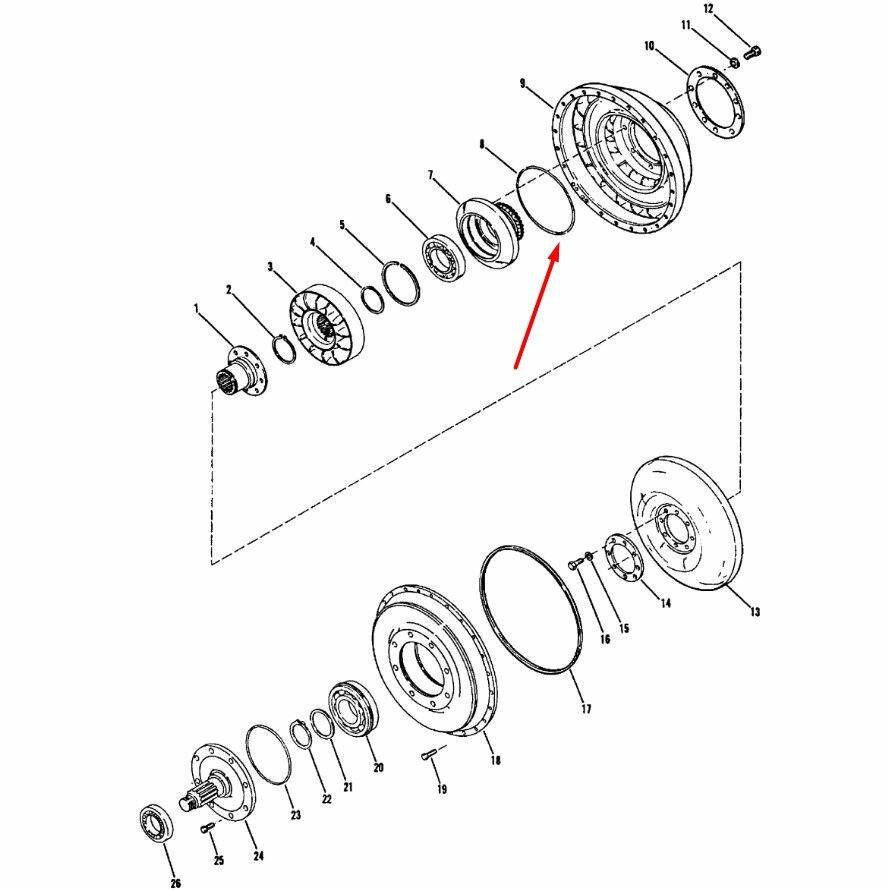 12
11
10
9
8
7
6
5
4
3
2
1
13
14
15
16
17
18
19
20
21
22
23
24
25
26