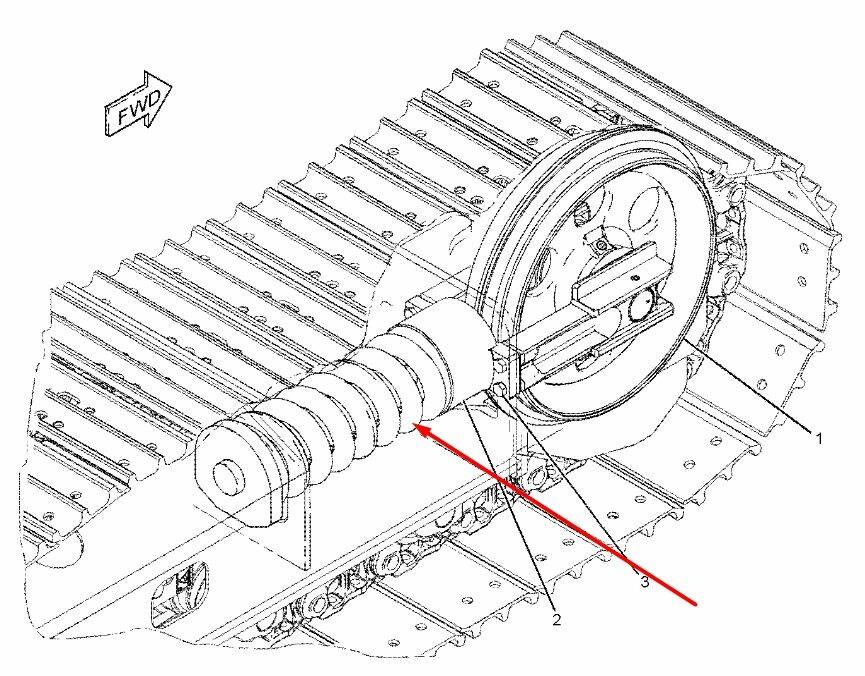 FWD

1

3

2