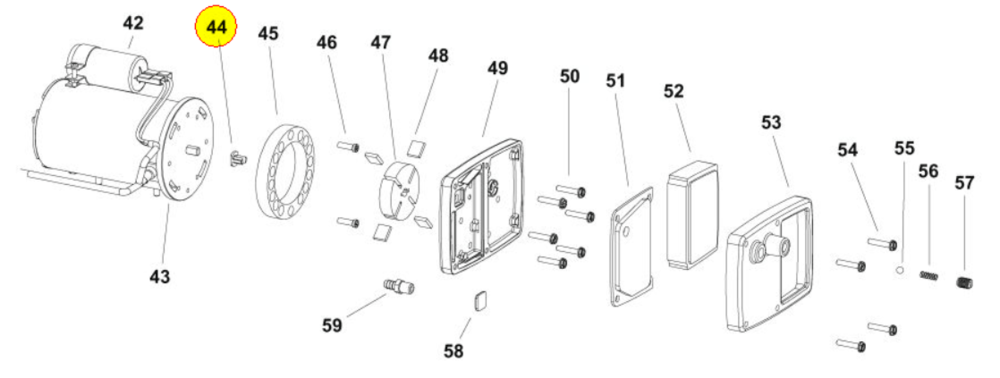 42
44
45
46
47
48
49
50
51
52
53
54
55
56
57
43
59
58