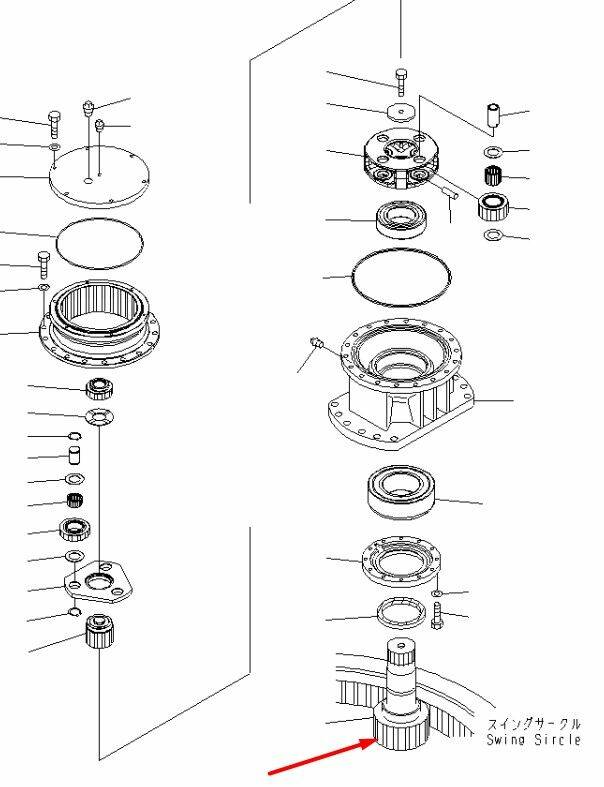 スイングサークル
Swing Sircle