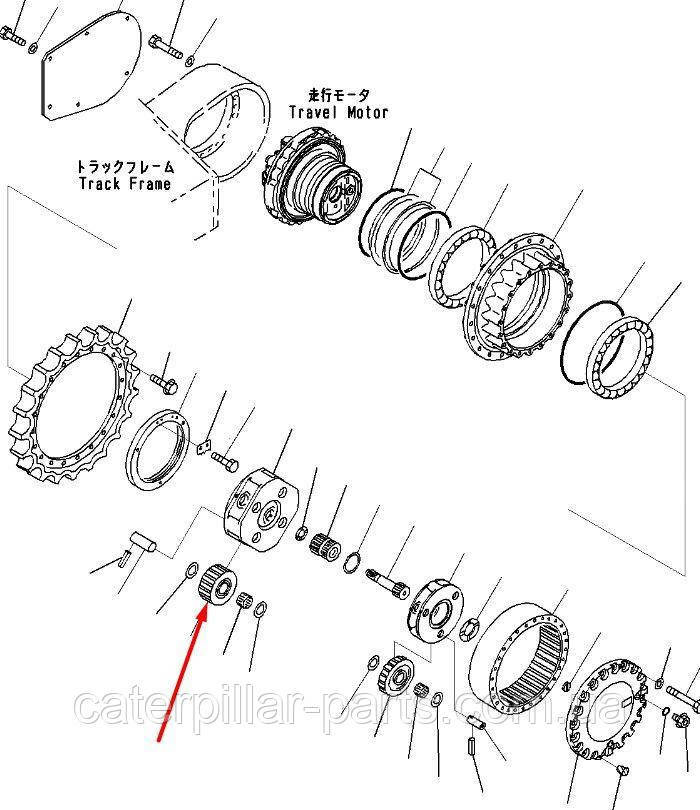 走行モータ
Travel Motor

トラックフレーム
Track Frame

caterpillar-parts.com.ua