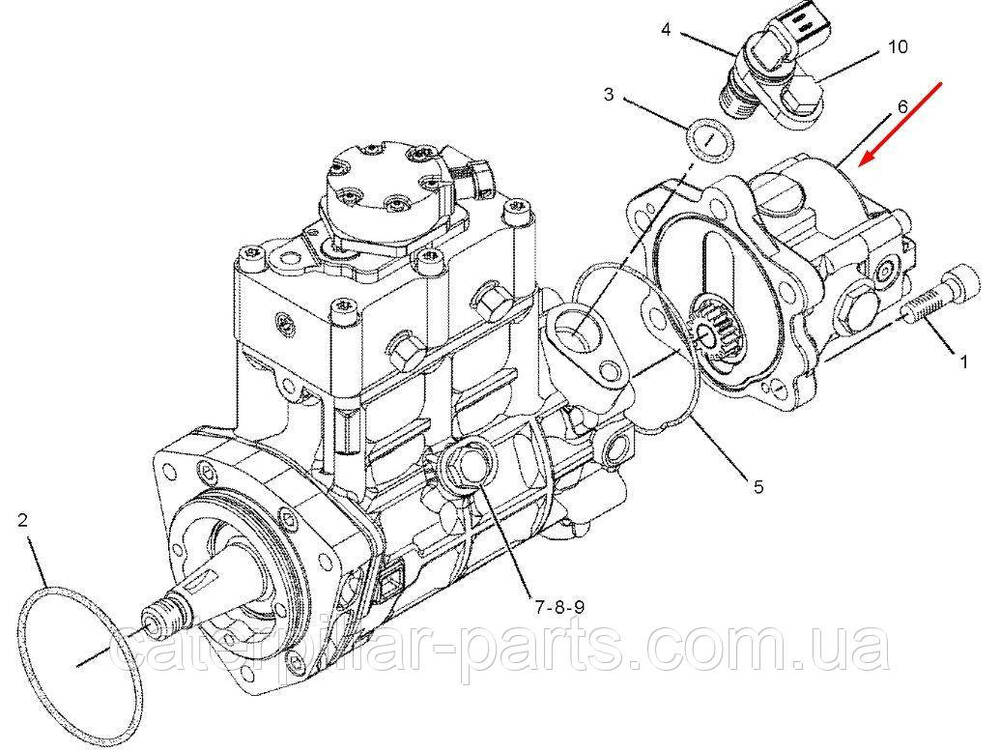 4
10
3
6
1
5
2
7-8-9
caterpillar-parts.com.ua