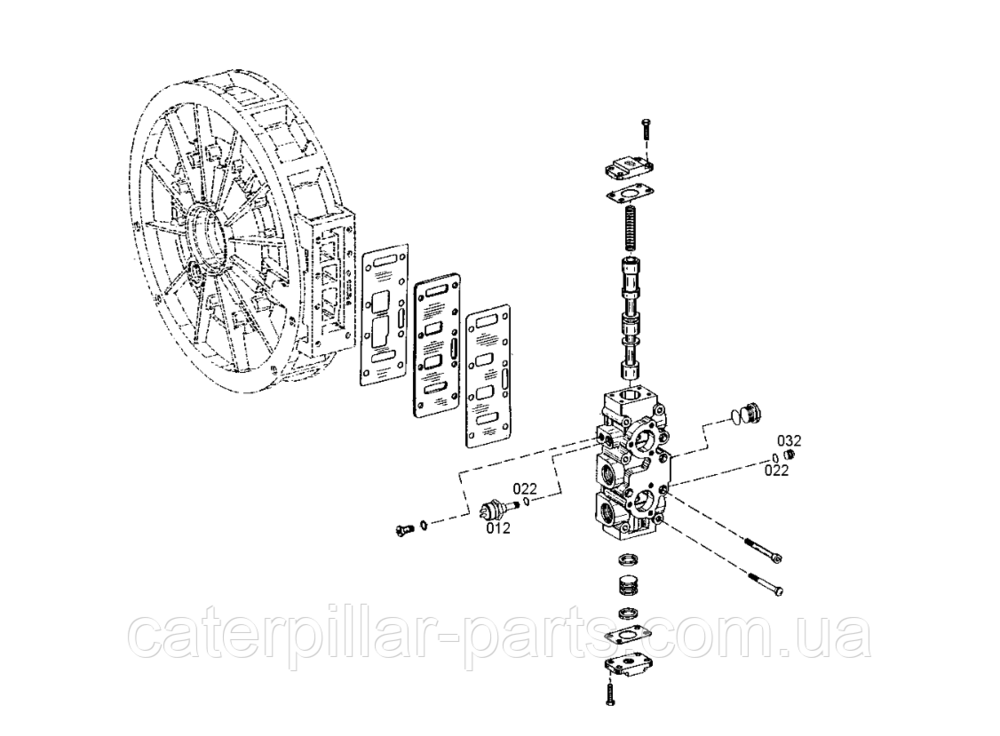 032
022
022
012
caterpillar-parts.com.ua