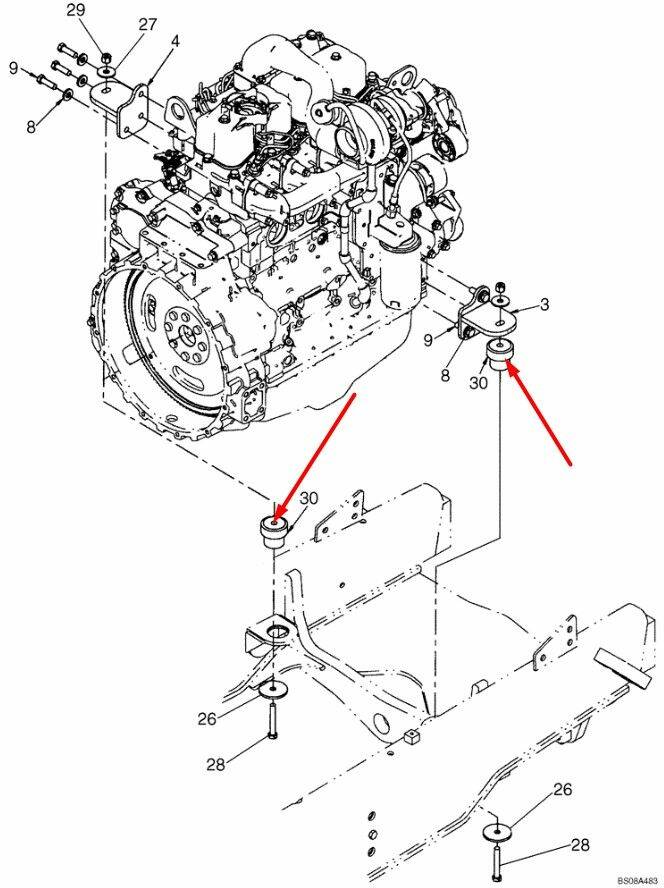 29
27
4
9
8
3
9
8
30
30
26
28
26
28
BS08A483