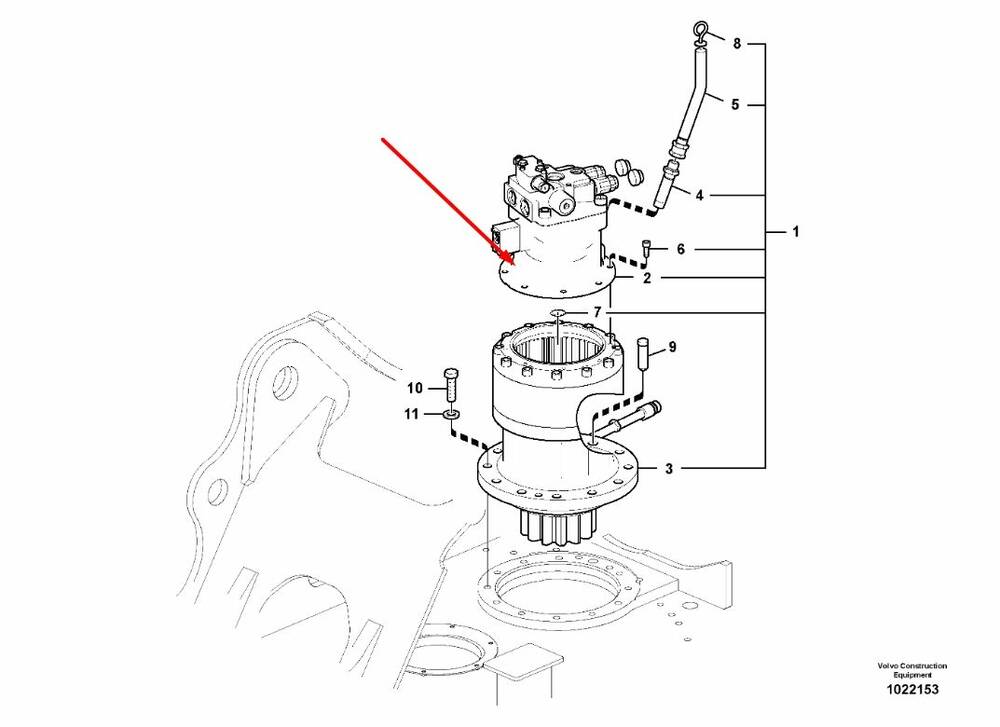 8
5
4
1
6
2
7
9
10
11
3
Volvo Construction Equipment
1022153