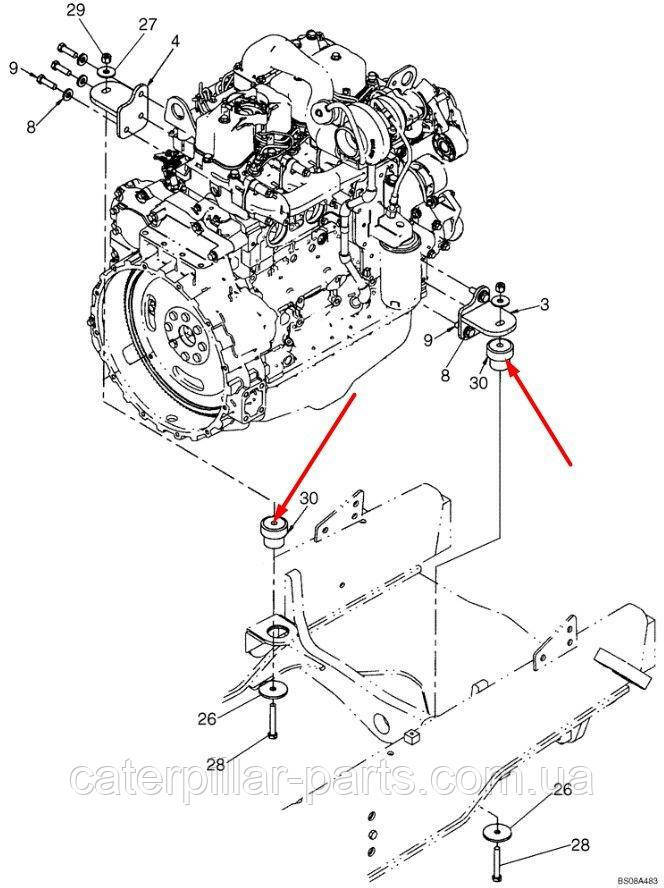 29
27
4
9
8
3
9
8
30
30
26
28
caterpillar-parts.com.ua
26
28
BS08A483