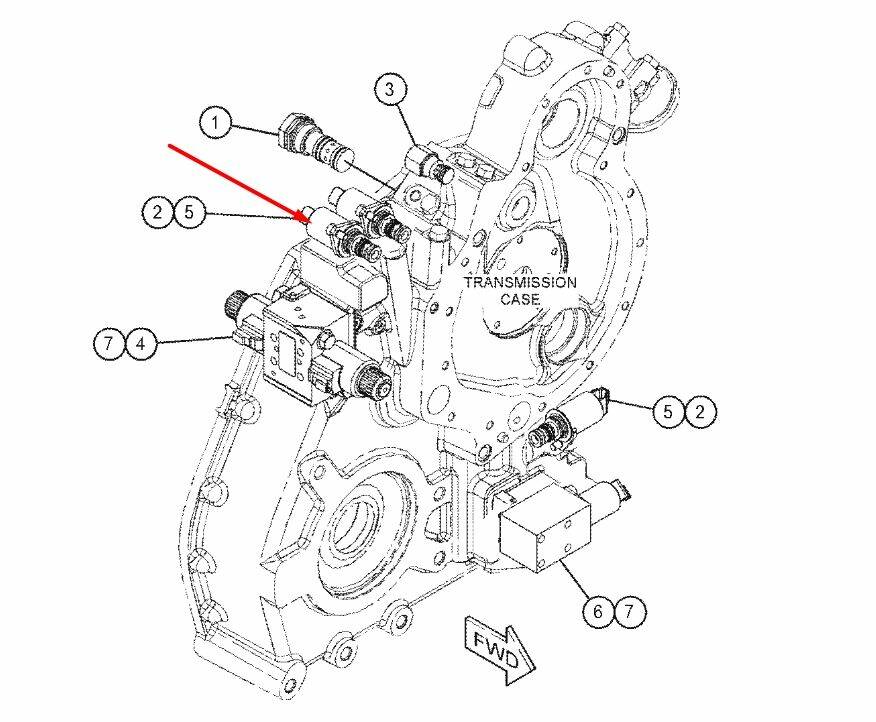 1

3

2 5

TRANSMISSION CASE

7 4

5 2

6 7

FWD