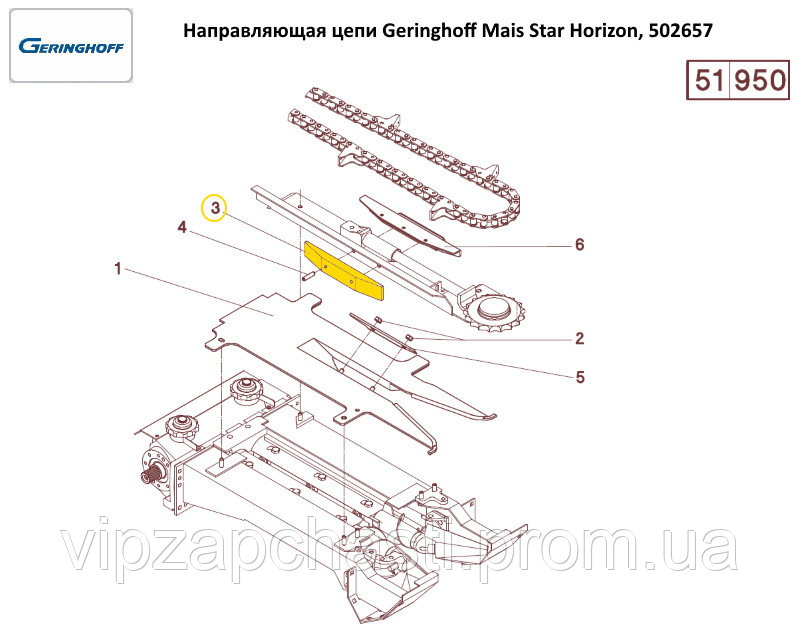 GERINGHOFF

Направляющая цепи Geringhoff Mais Star Horizon, 502657

51 950

3

4

1

6

2

5

vipzapchasti.prom.ua