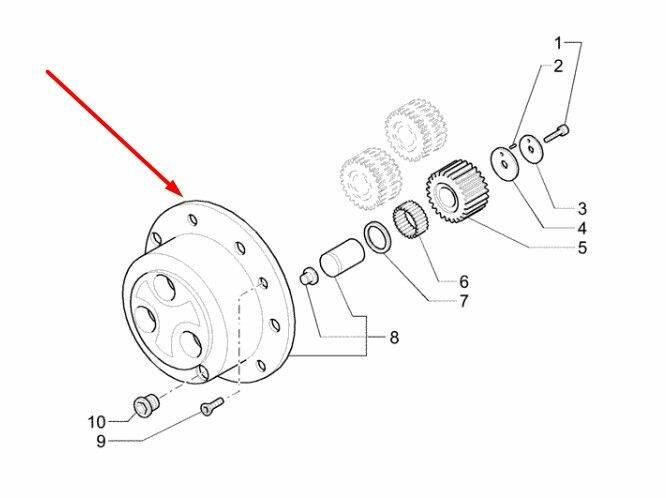 1
2
3
4
5
6
7
8
10
9