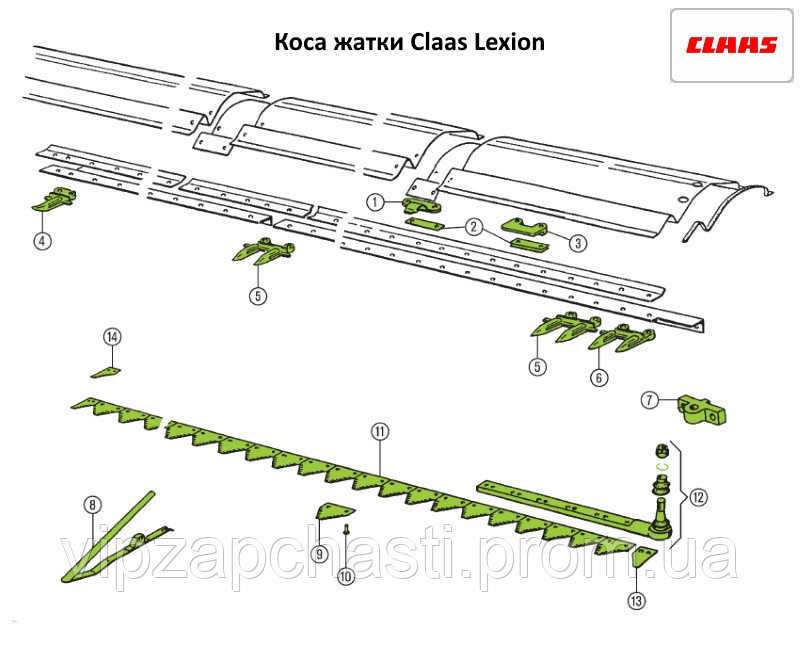 Коса жатки Claas Lexion

CLAAS

1
2
3
4
5
5
6
7
14
11
12
8
9
10
13

vipzapchasti.prom.ua