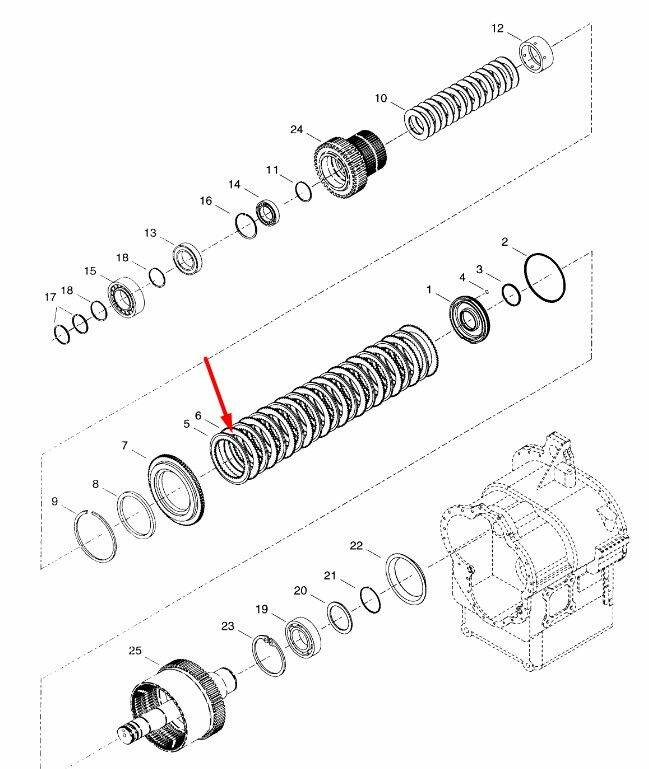 12
10
24
11
14
16
13
18
15
17
18
2
3
4
1
6
5
7
8
9
22
21
20
19
23
25