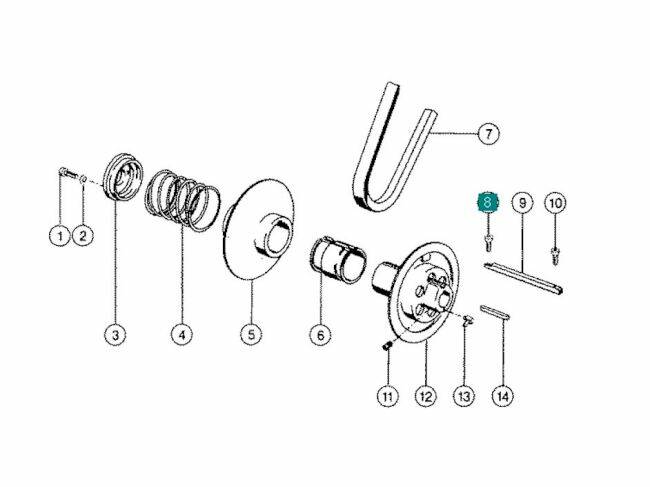 7
8
9
10
1
2
3
4
5
6
11
12
13
14