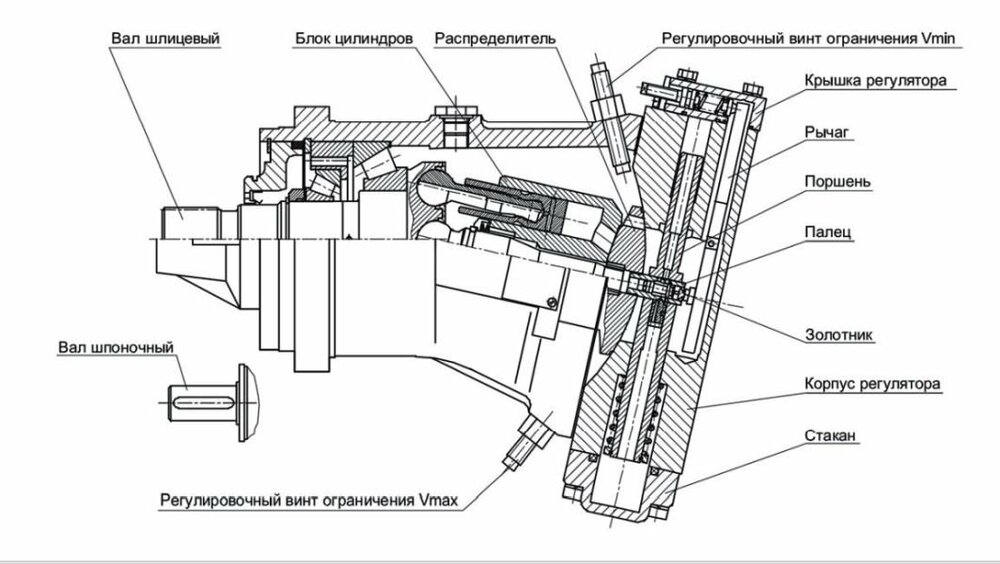 Вал шлицевый
Блок цилиндров
Распределитель
Регулировочный винт ограничения Vmin
Крышка регулятора
Рычаг
Поршень
Палец
Золотник
Корпус регулятора
Стакан
Вал шпоночный
Регулировочный винт ограничения Vmax