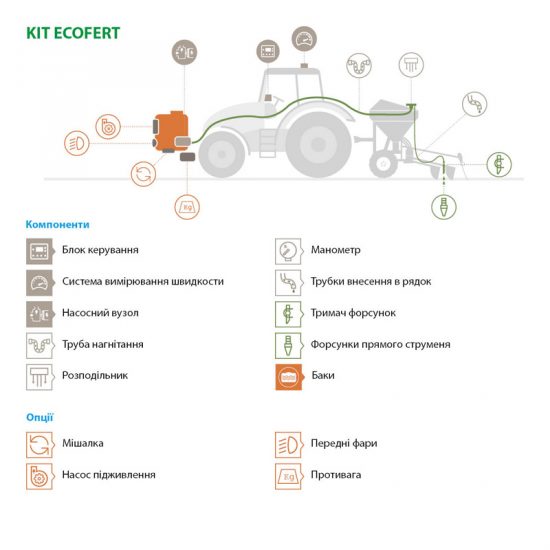 KIT ECOFERT

Kg

Компоненти

Блок керування

Система вимірювання швидкости

Насосний вузол

Труба нагнітання

Розподільник

Манометр

Трубки внесення в рядок

Тримач форсунок

Форсунки прямого струменя

Баки

Опції

Мішалка

Насос підживлення

Передні фари

Kg

Противага