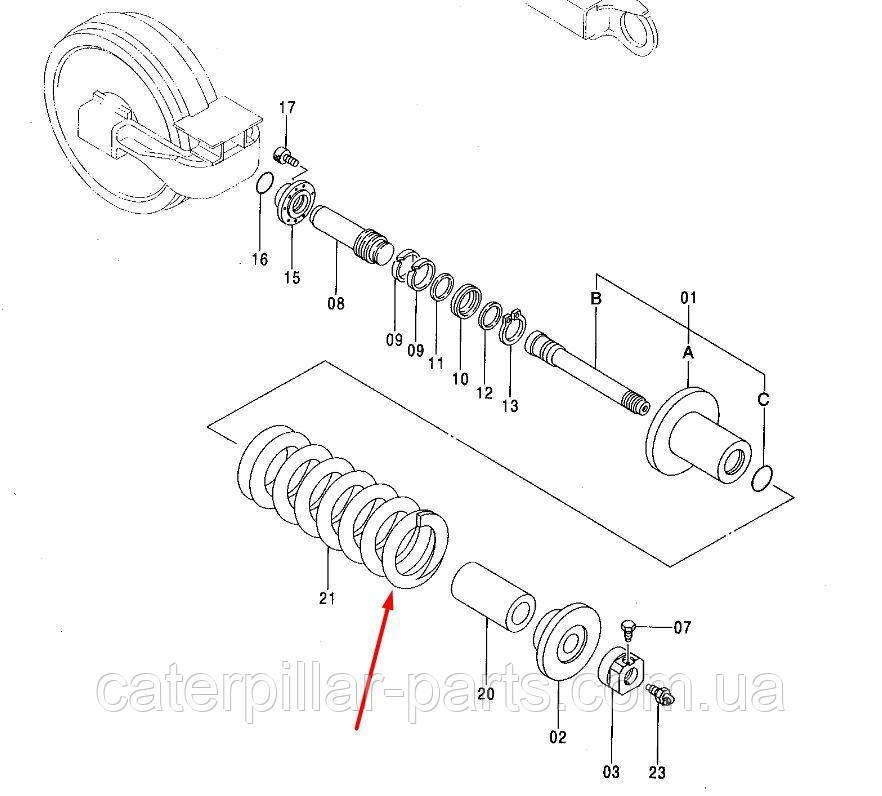 17
16
15
08
09
09
11
10
12
13
B
01
A
C
21
20
02
07
03
23
caterpillar-parts.com.ua