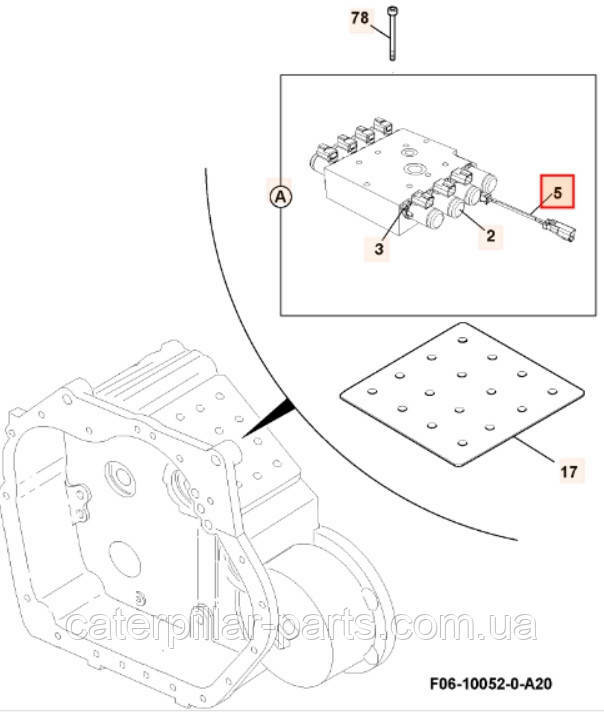 78

A

5

3

2

17

caterpillar-parts.com.ua

F06-10052-0-A20