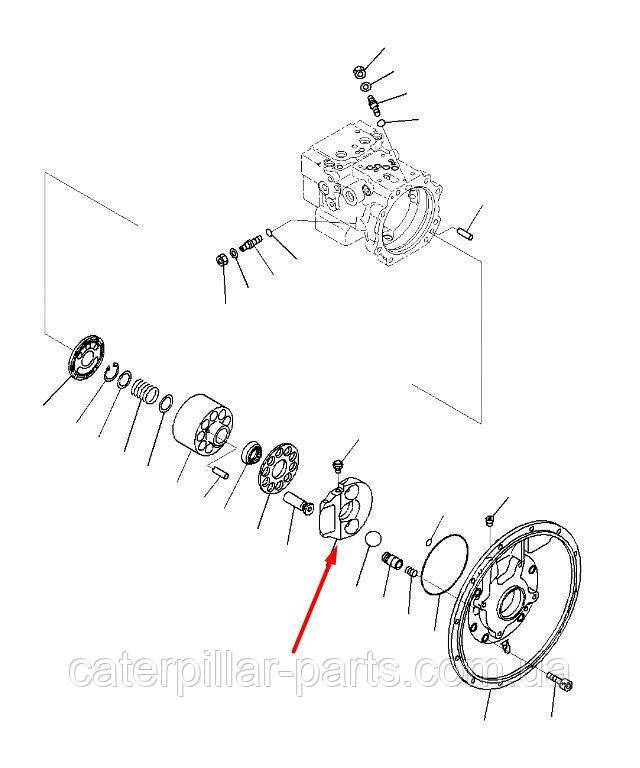 caterpillar-parts.com.ua