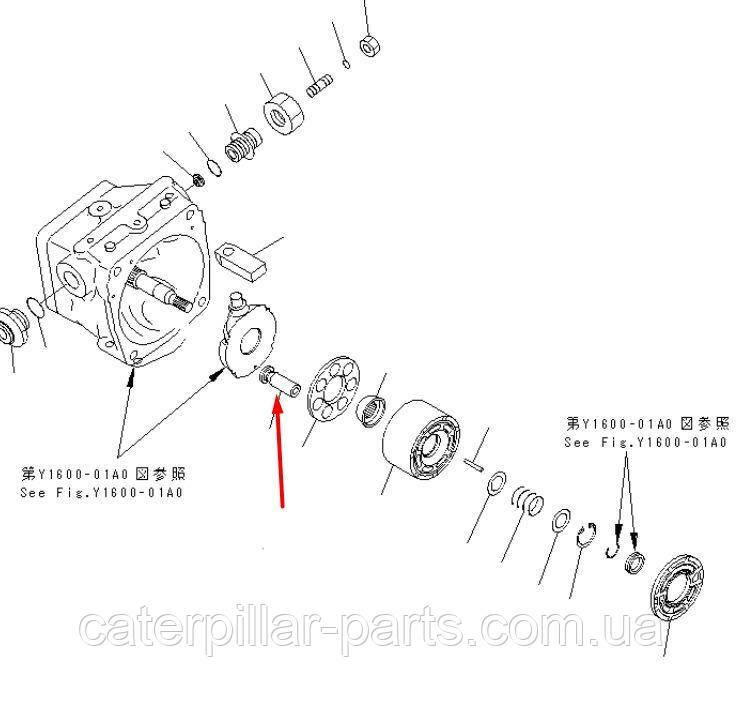 第Y1600-01A0 図参照
See Fig.Y1600-01A0

第Y1600-01A0 図参照
See Fig.Y1600-01A0

caterpillar-parts.com.ua