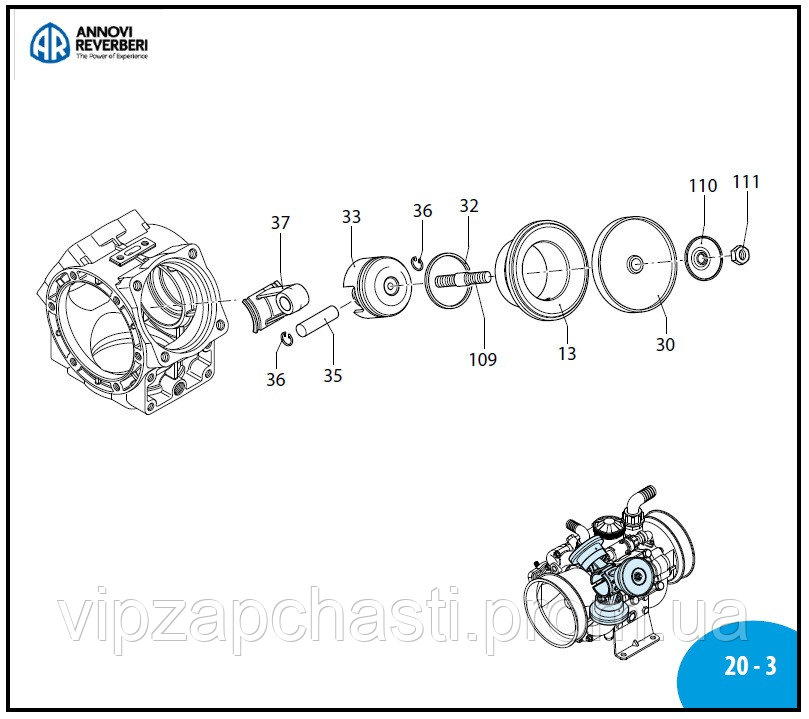 AR ANNOVI REVERBERI
The Power of Experience

37
33
36
32
110
111
36
35
109
13
30

vipzapchasti.prom.ua

20 - 3