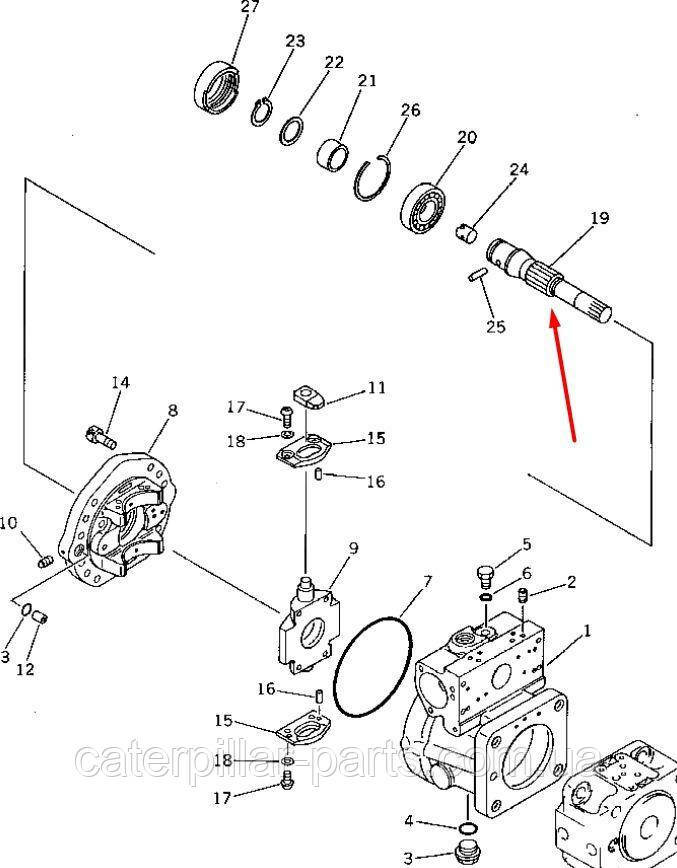 27
23
22
21
26
20
24
19
25
14
8
11
17
18
15
16
10
9
5
6
2
7
1
3
12
16
15
18
17
4
3
caterpillar-parts.com.ua