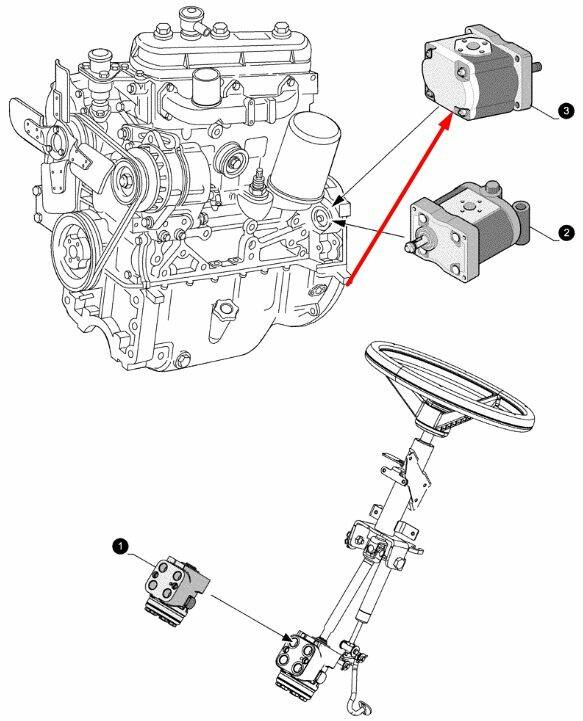 3

2

1