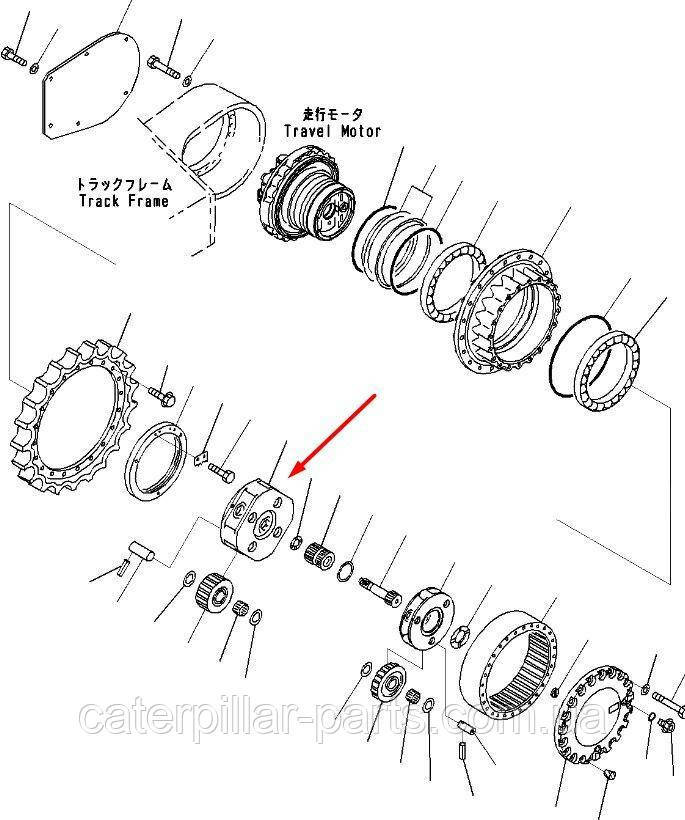 走行モータ
Travel Motor

トラックフレーム
Track Frame

caterpillar-parts.com.ua