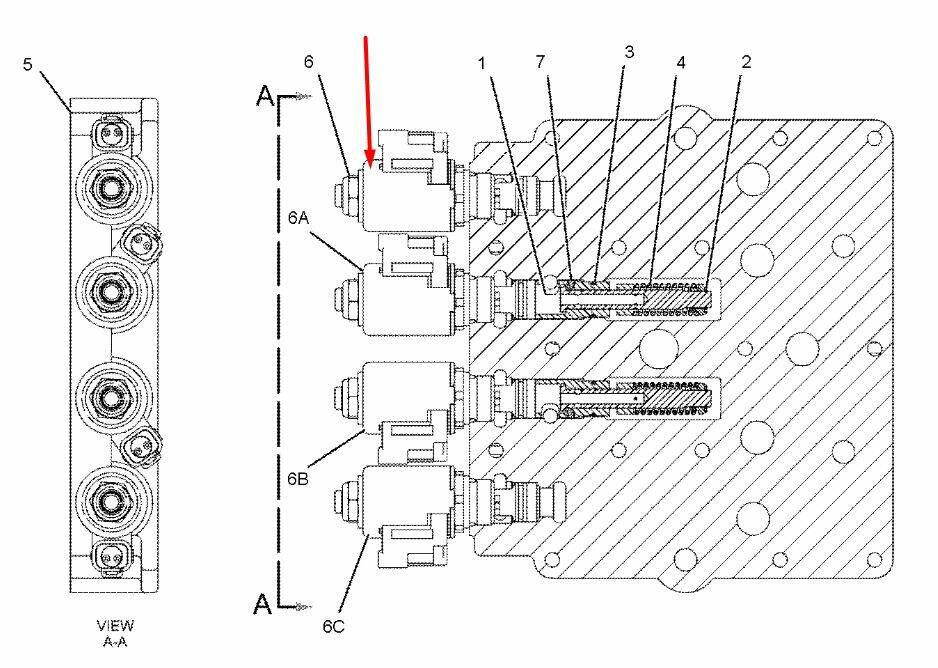 5

6

1

7

3

4

2

A

6A

6B

6C

A

VIEW
A-A