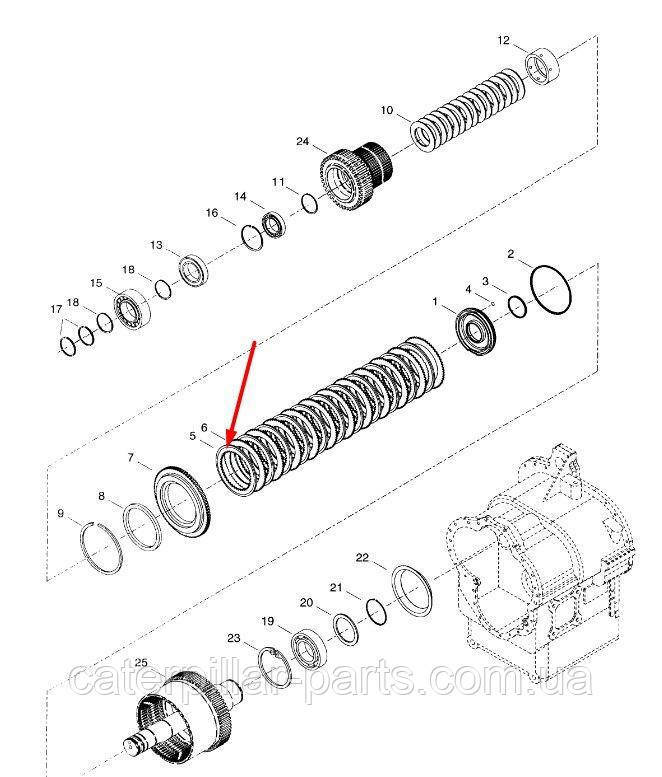 12
10
24
11
14
16
13
18
15
17
18
2
3
4
1
6
5
7
8
9
22
21
20
19
23
25
caterpillar-parts.com.ua