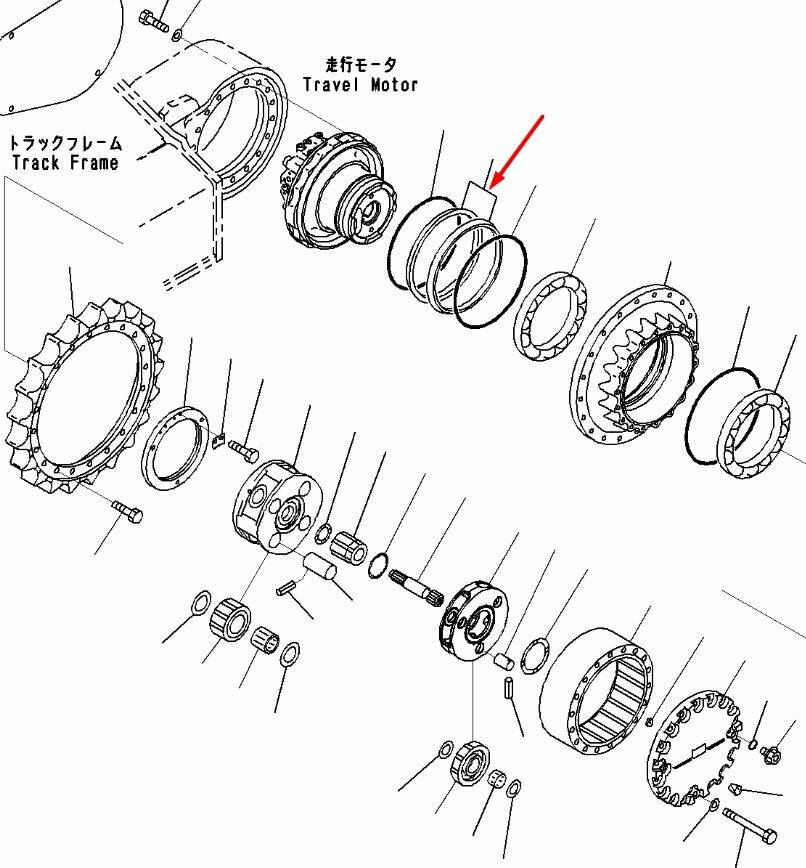 走行モータ
Travel Motor

トラックフレーム
Track Frame