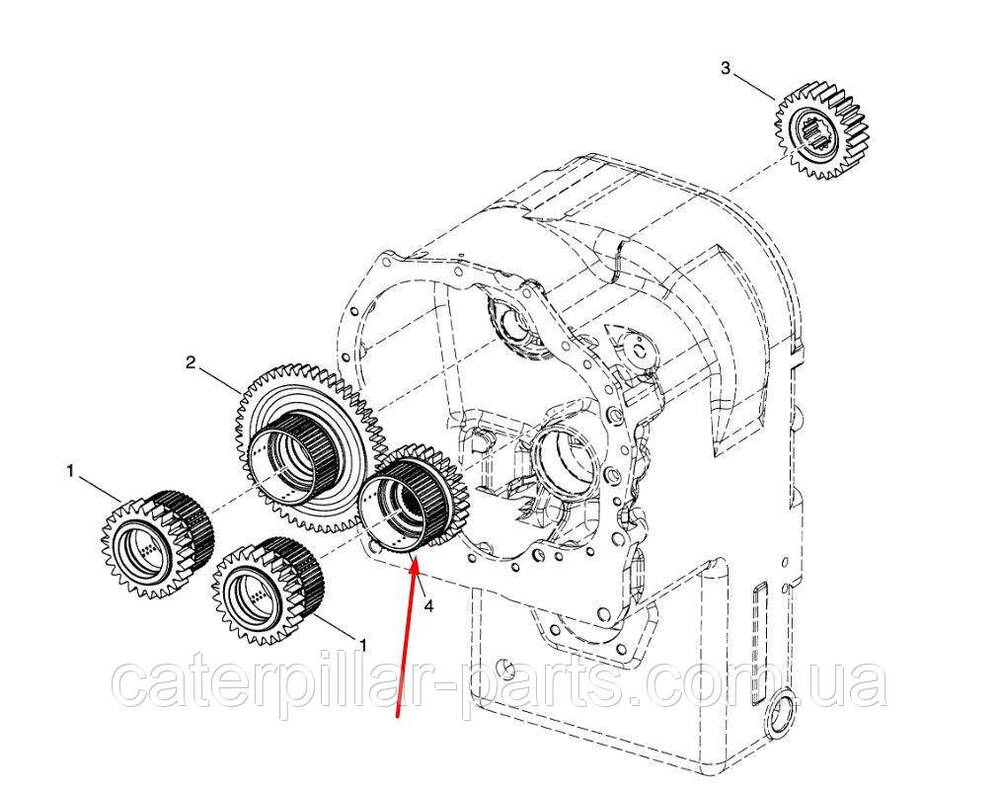 3

2

1

4

1

caterpillar-parts.com.ua