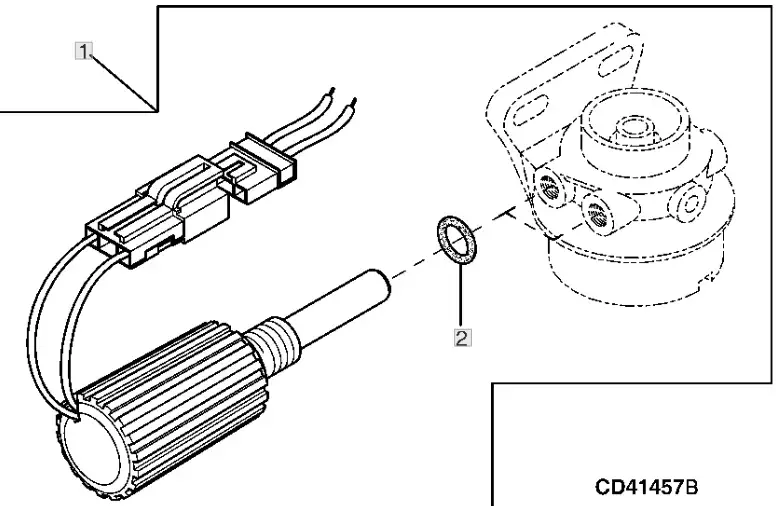 1

2

CD41457B