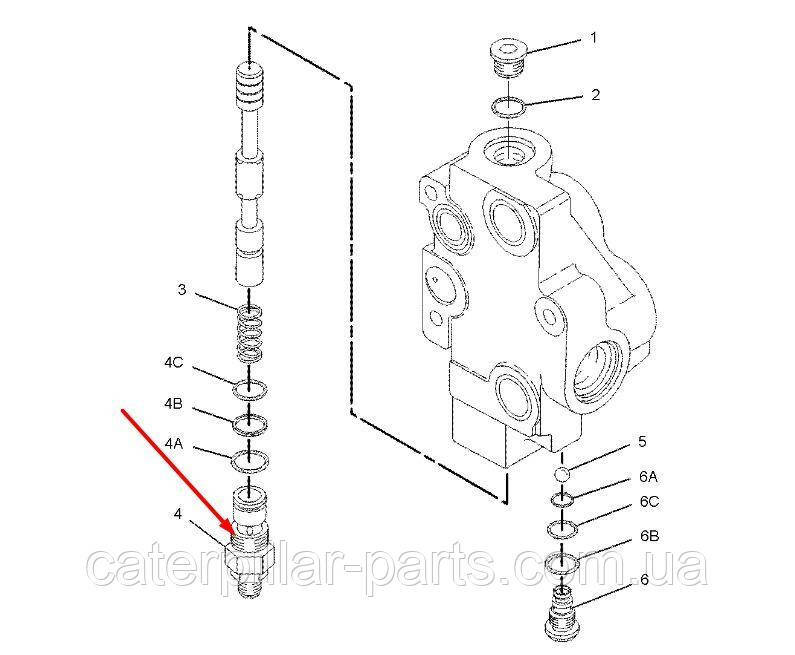 1
2
3
4C
4B
4A
4
5
6A
6C
6B
6
caterpillar-parts.com.ua