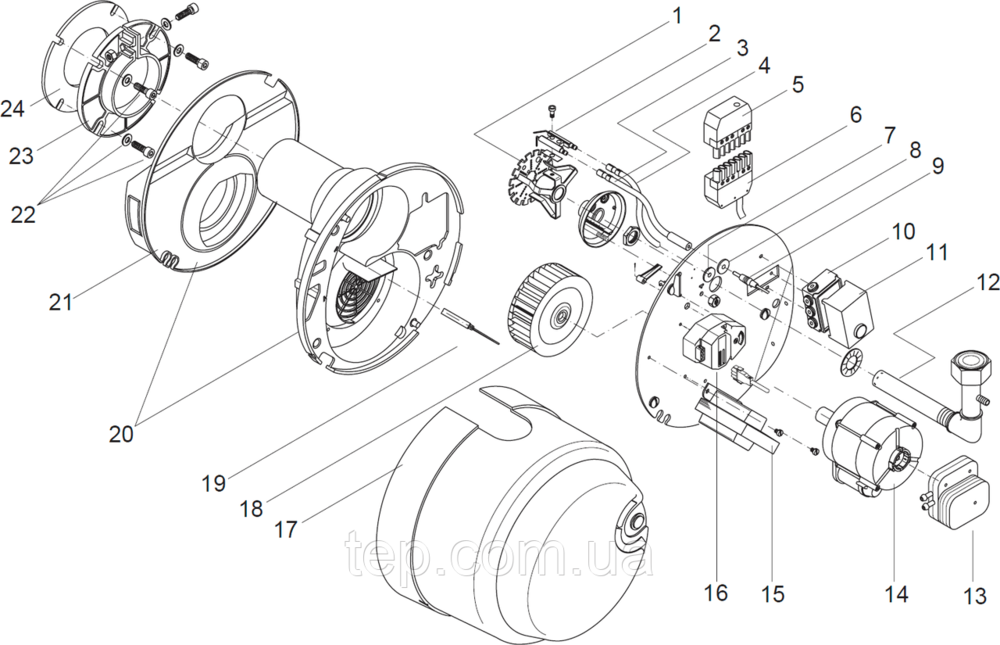 1
2
3
4
5
6
7
8
9
10
11
12
24
23
22
21
20
19
18
17
16
15
14
13
tep.com.ua