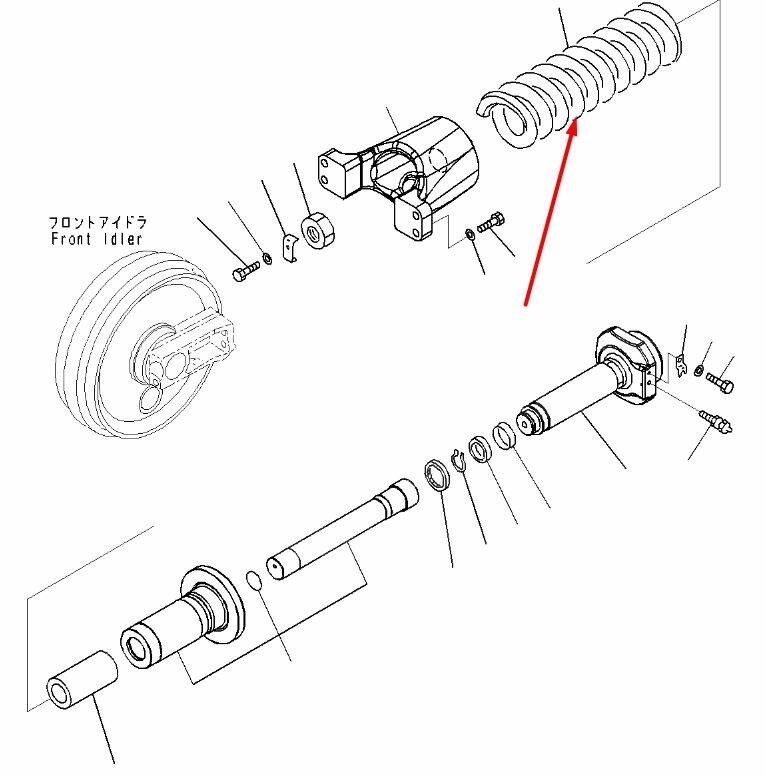 フロントアイドラ
Front Idler